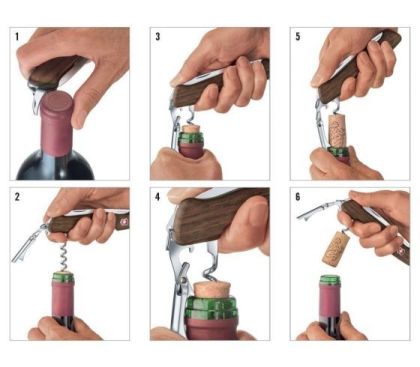 1

3

5

2

4

6